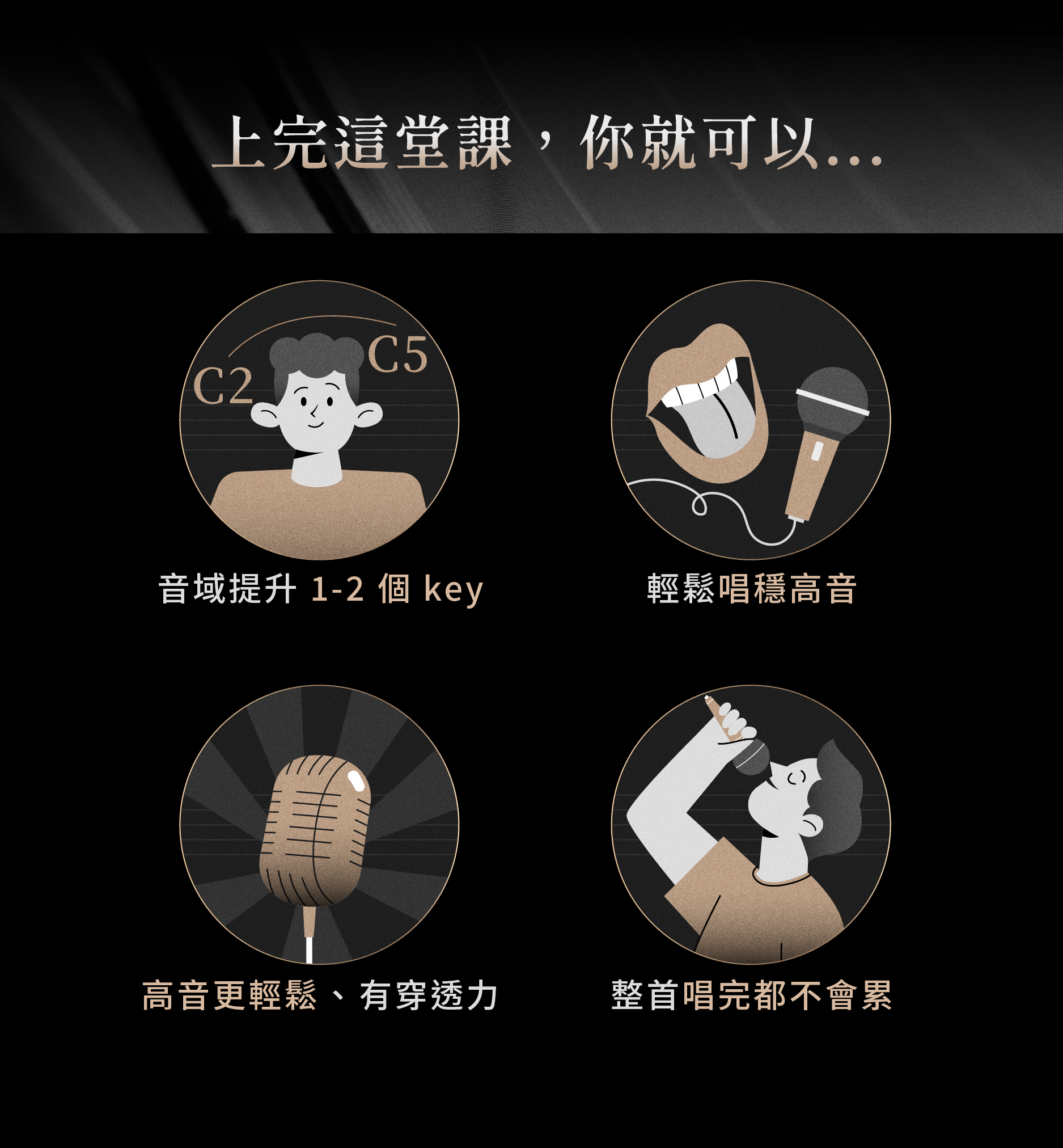 上完這堂課，你就可以...

C2 C5

音域提升 1-2 個 key

輕鬆唱穩高音

高音更輕鬆、有穿透力

整首唱完都不會累