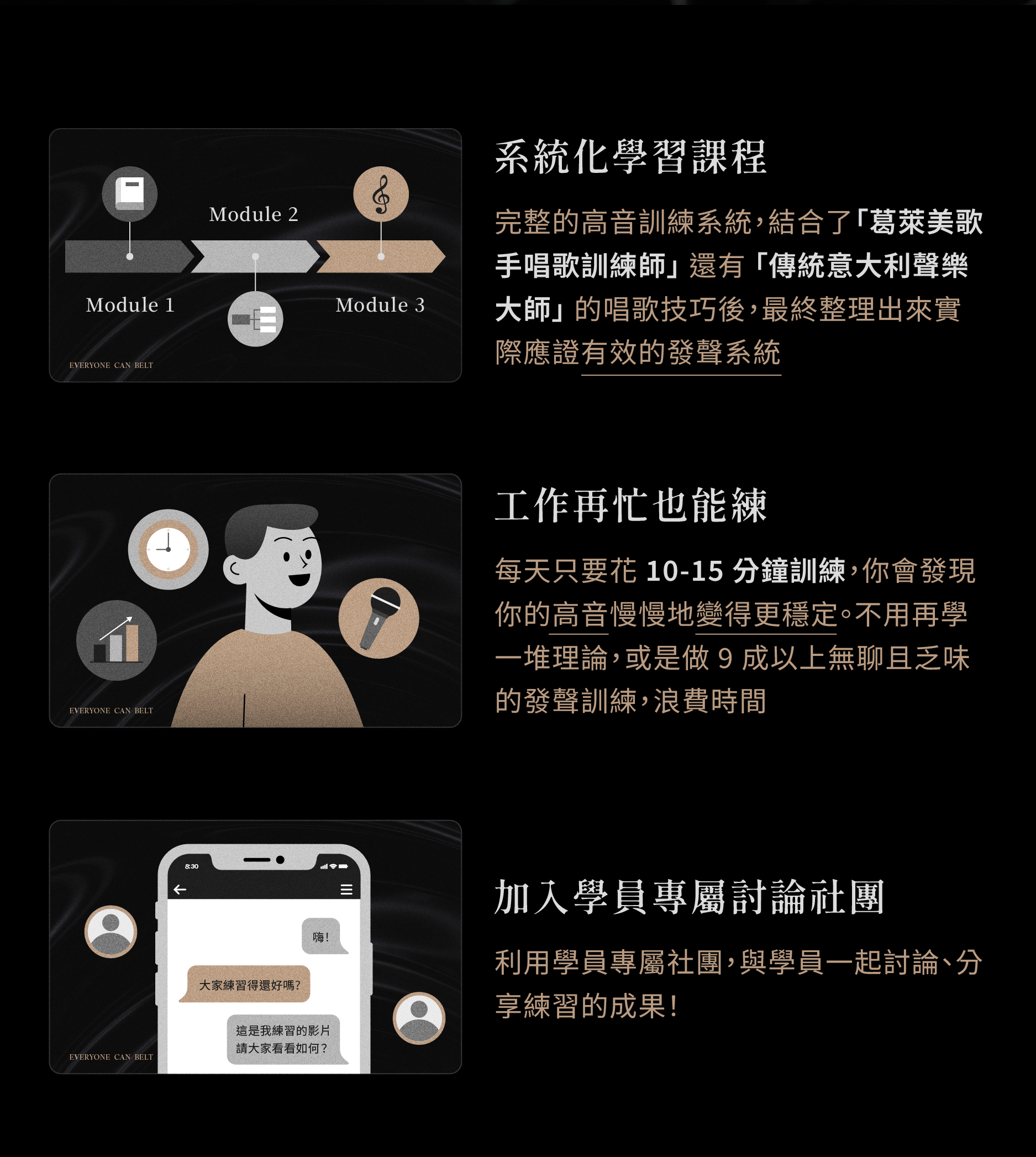 Module 2

Module 1

Module 3

EVERYONE CAN BELT

系統化學習課程

完整的高音訓練系統，結合了「葛萊美歌手唱歌訓練師」還有「傳統意大利聲樂大師」的唱歌技巧後，最終整理出來實際應證有效的發聲系統

EVERYONE CAN BELT

工作再忙也能練

每天只要花 10-15 分鐘訓練，你會發現你的高音慢慢地變得更穩定。不用再學一堆理論，或是做 9 成以上無聊且乏味的發聲訓練，浪費時間

8:30

嗨！

大家練習得還好嗎？

這是我練習的影片
請大家看看如何？

EVERYONE CAN BELT

加入學員專屬討論社團

利用學員專屬社團，與學員一起討論、分享練習的成果！